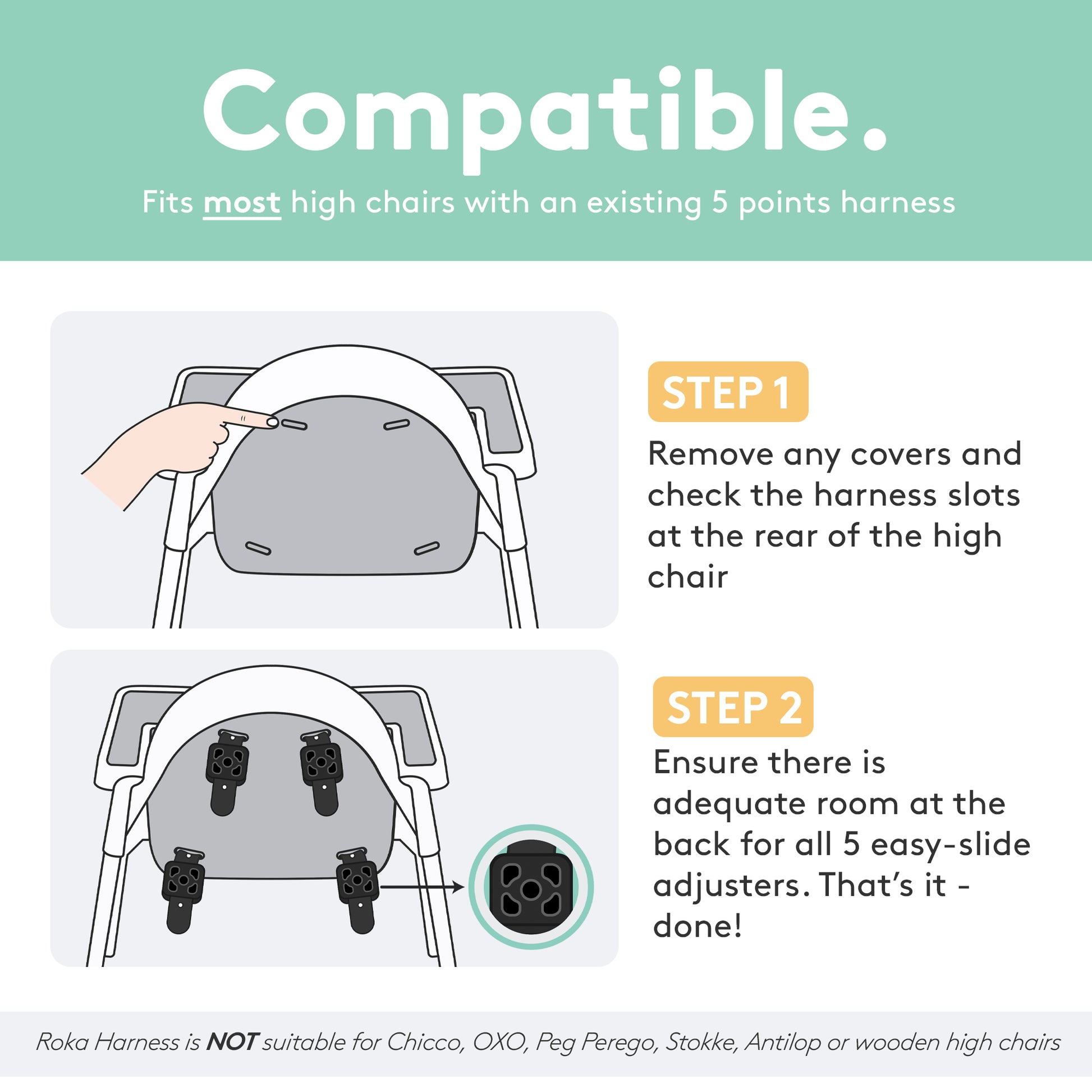 Compatible.

Fits most high chairs with an existing 5 points harness

STEP 1

Remove any covers and check the harness slots at the rear of the high chair

STEP 2

Ensure there is adequate room at the back for all 5 easy-slide adjusters. That's it - done!

Roka Harness is NOT suitable for Chicco, OXO, Peg Perego, Stokke, Antilop or wooden high chairs